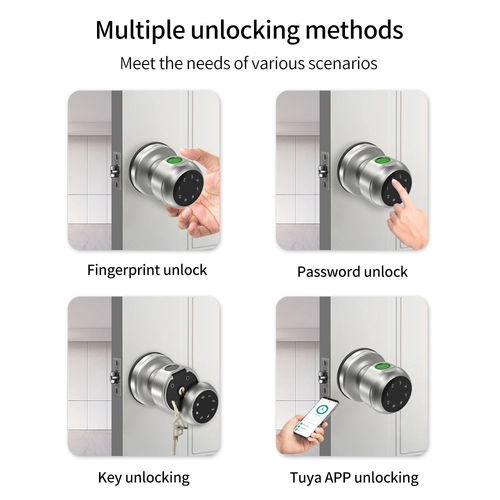 Multiple unlocking methods

Meet the needs of various scenarios

Fingerprint unlock

Password unlock

Key unlocking

Tuya APP unlocking